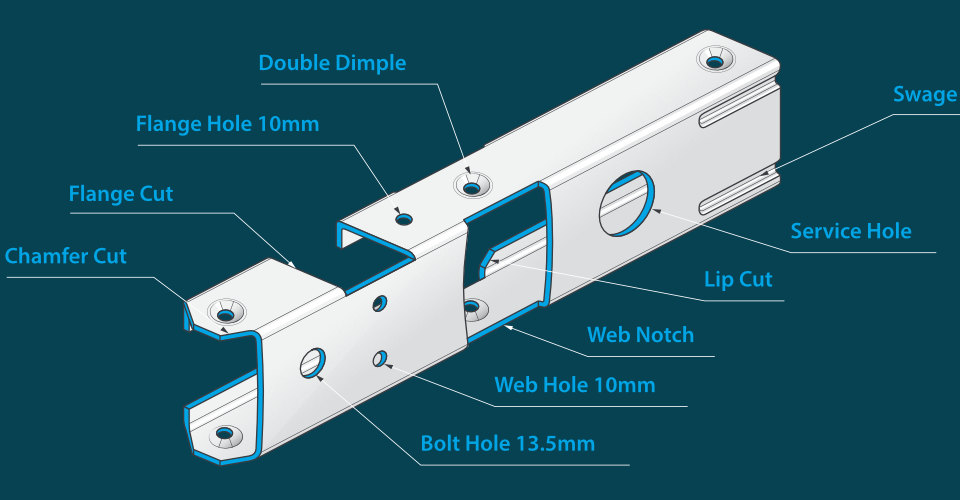 Double Dimple

Flange Hole 10mm

Flange Cut

Chamfer Cut

Swage

Service Hole

Lip Cut

Web Notch

Web Hole 10mm

Bolt Hole 13.5mm